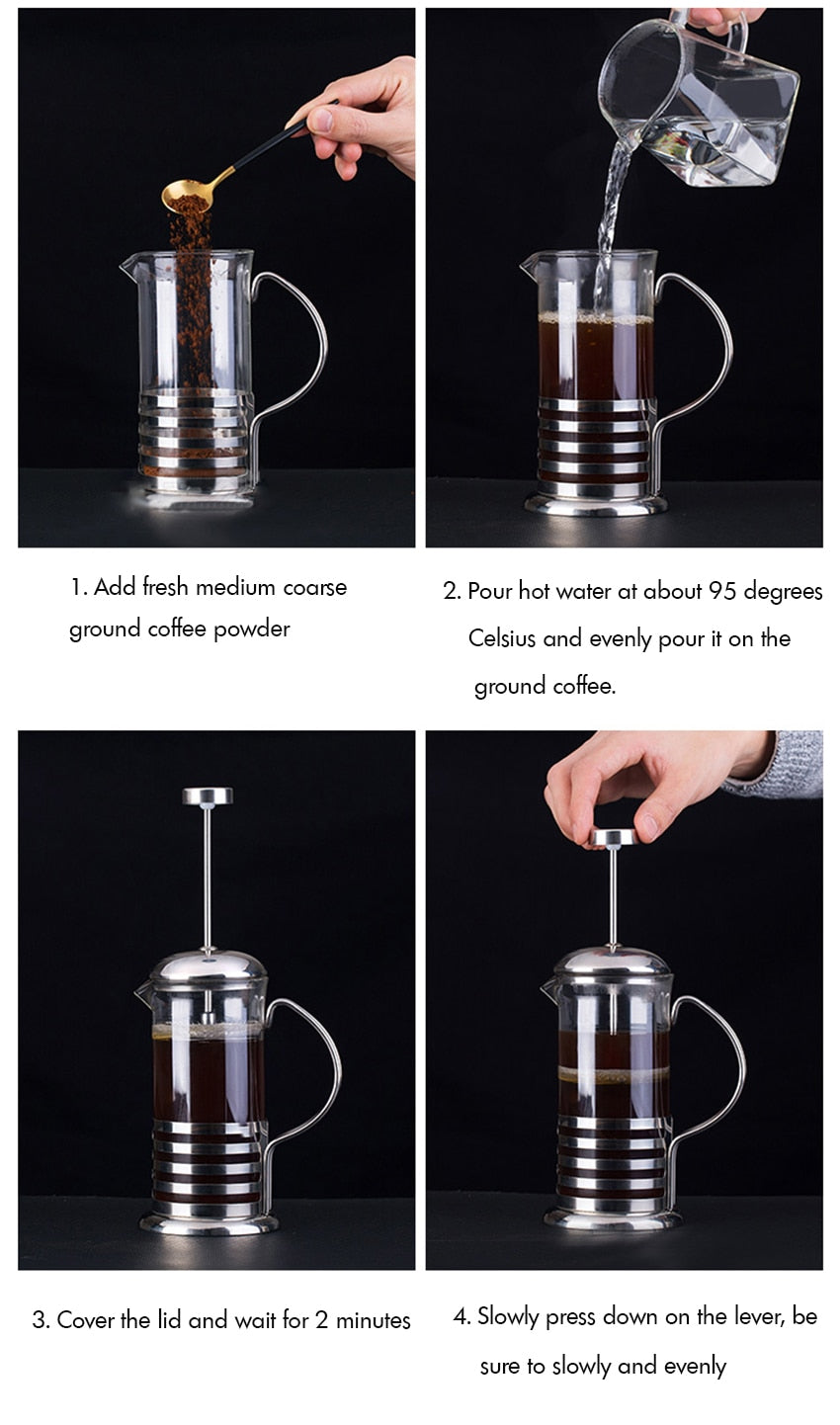 1. Add fresh medium coarse ground coffee powder

2. Pour hot water at about 95 degrees Celsius and evenly pour it on the ground coffee.

3. Cover the lid and wait for 2 minutes

4. Slowly press down on the lever, be sure to slowly and evenly